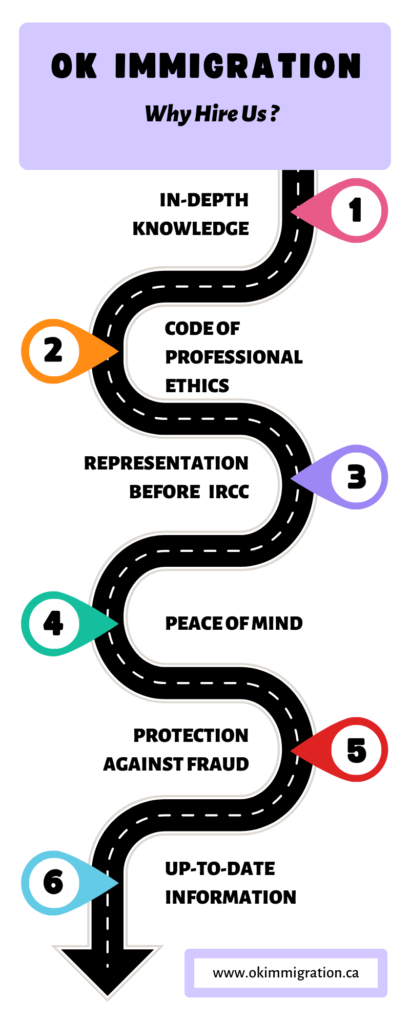 OK IMMIGRATION

Why Hire Us ?

IN-DEPTH KNOWLEDGE

1

2

CODE OF PROFESSIONAL ETHICS

REPRESENTATION BEFORE IRCC

3

4

PEACE OF MIND

PROTECTION AGAINST FRAUD

5

6

UP-TO-DATE INFORMATION

www.okimmigration.ca